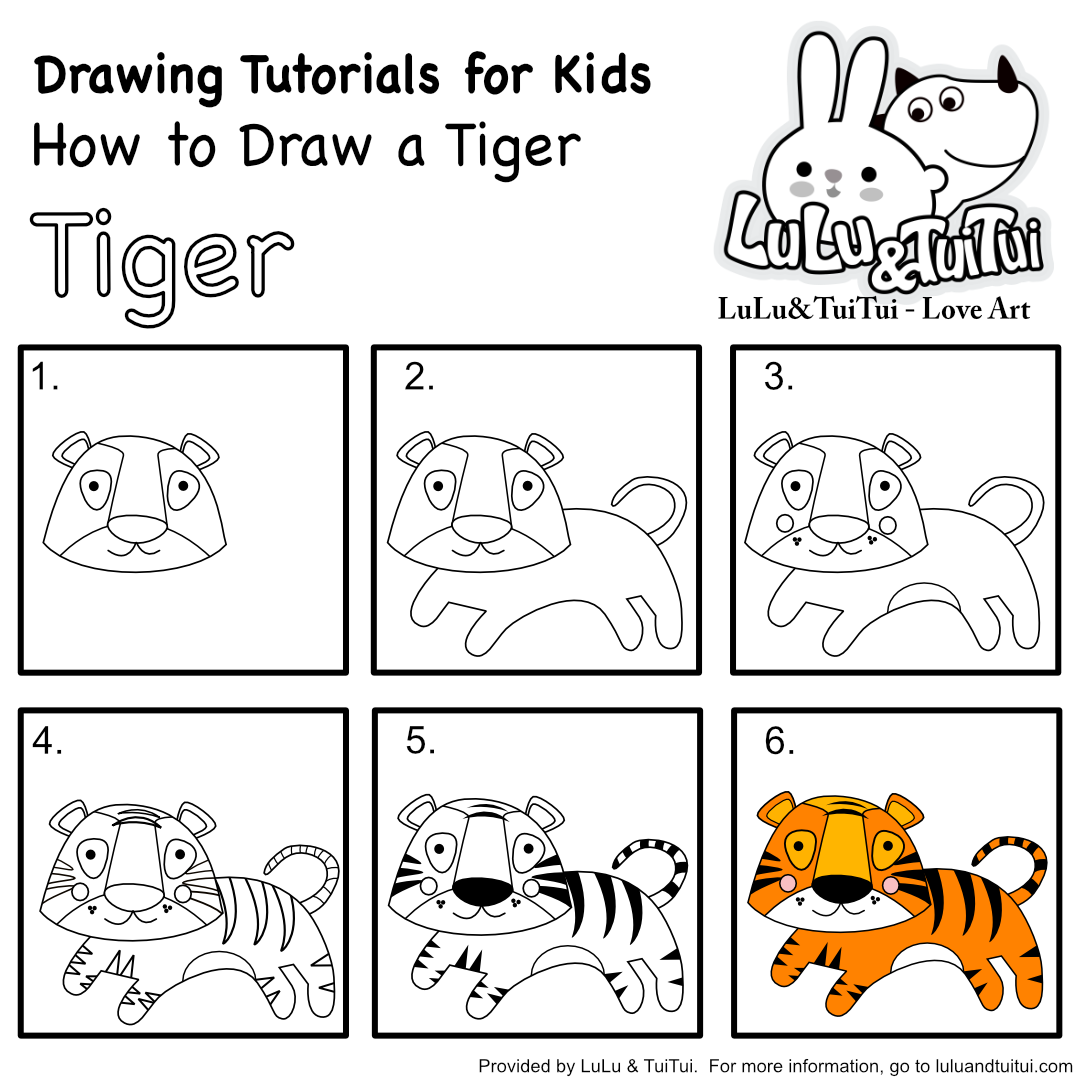 Drawing Tutorials for Kids
How to Draw a Tiger

Tiger

LuLu&TuiTui

LuLu&TuiTui - Love Art

1.

2.

3.

4.

5.

6.

Provided by LuLu & TuiTui. For more information, go to luluandtuitui.com